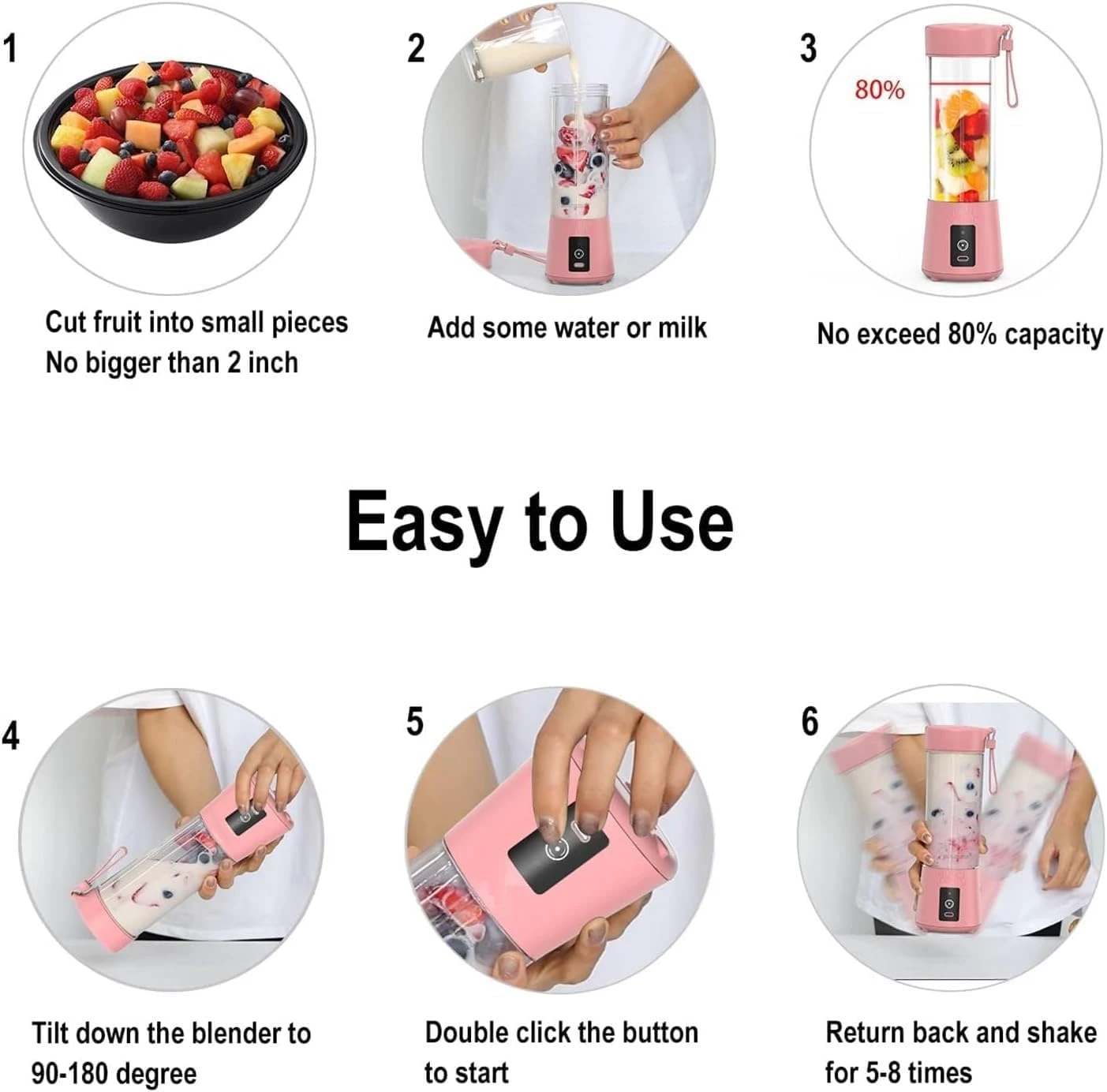 1

Cut fruit into small pieces
No bigger than 2 inch

2

Add some water or milk

3

80%

No exceed 80% capacity

Easy to Use

4

Tilt down the blender to 90-180 degree

5

Double click the button to start

6

Return back and shake for 5-8 times